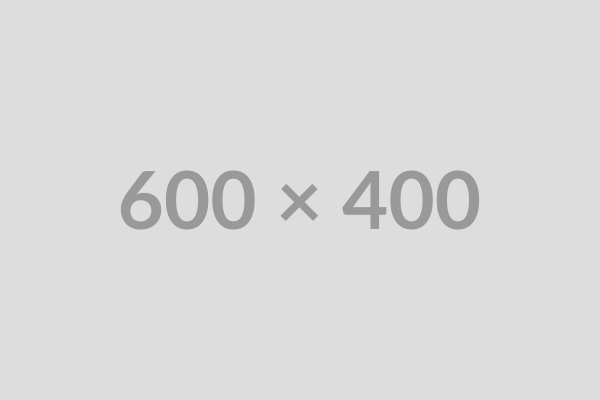 600 × 400